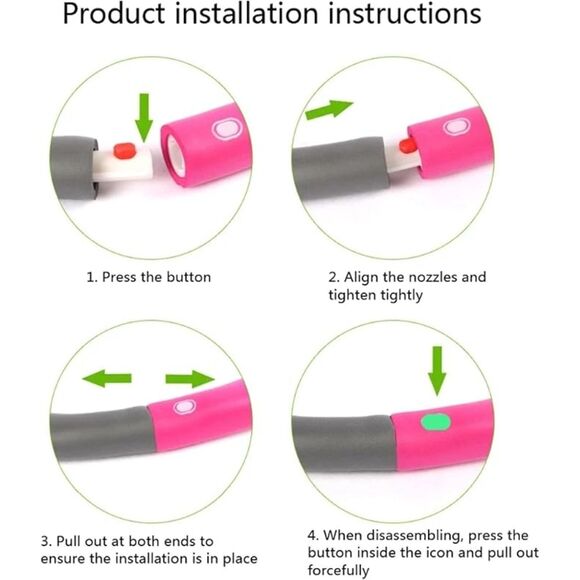 Product installation instructions

1. Press the button

2. Align the nozzles and tighten tightly

3. Pull out at both ends to ensure the installation is in place

4. When disassembling, press the button inside the icon and pull out forcefully